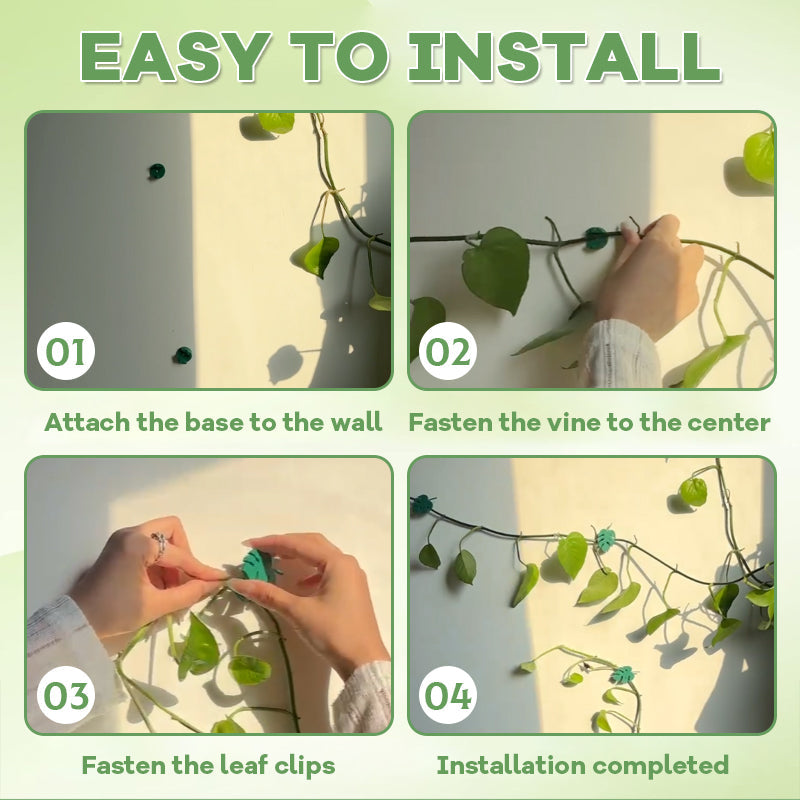 EASY TO INSTALL

01

Attach the base to the wall

02

Fasten the vine to the center

03

Fasten the leaf clips

04

Installation completed